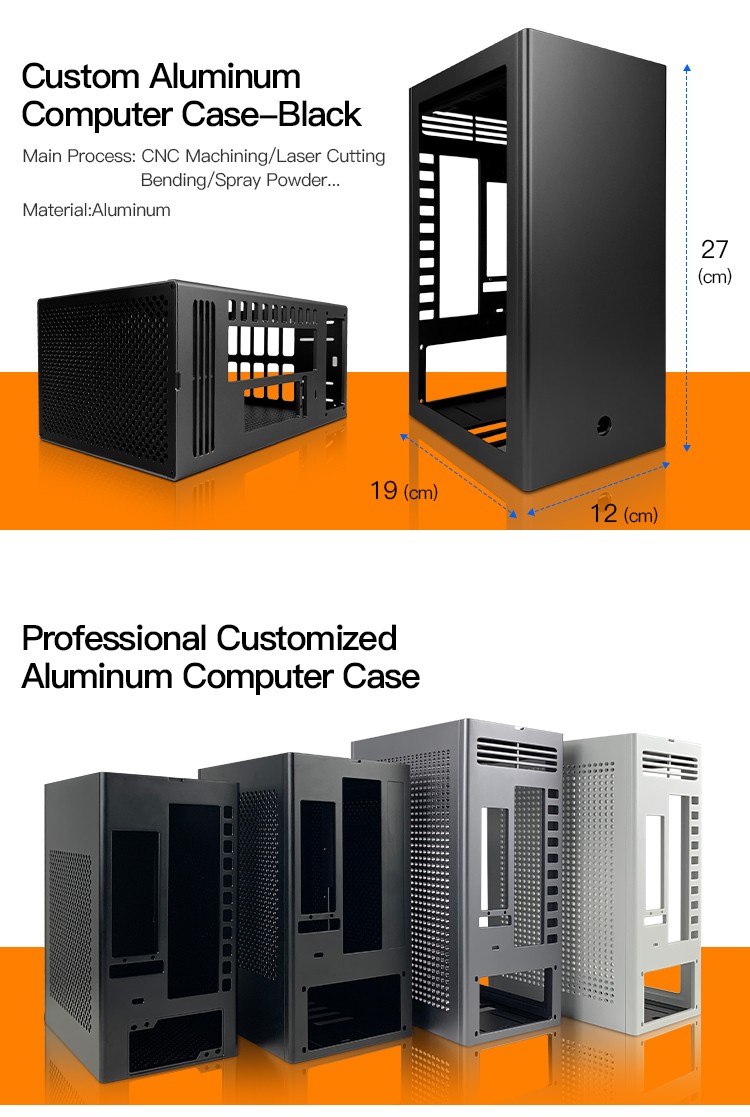 Custom Aluminum Computer Case–Black

Main Process: CNC Machining/Laser Cutting Bending/Spray Powder...

Material:Aluminum

27 (cm)

19 (cm)

12 (cm)

Professional Customized Aluminum Computer Case